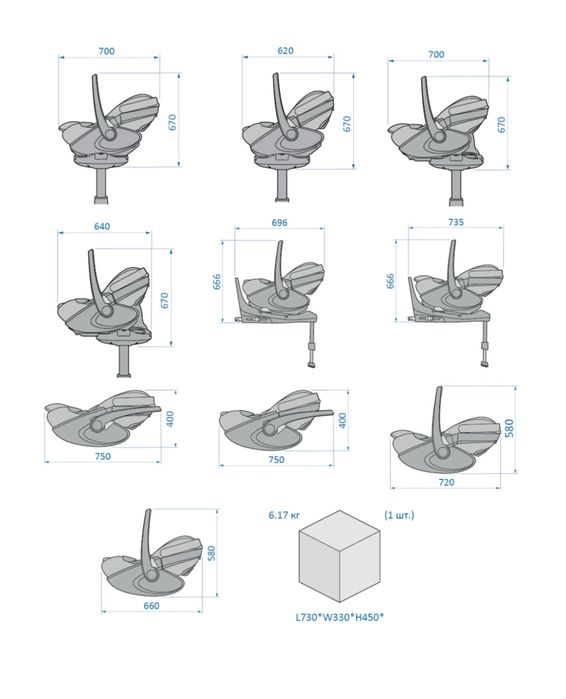 700
670
620
670
700
670
640
670
696
666
735
666
400
750
400
750
580
720
580
660
6.17 кг
(1 шт.)
L730*W330*H450*