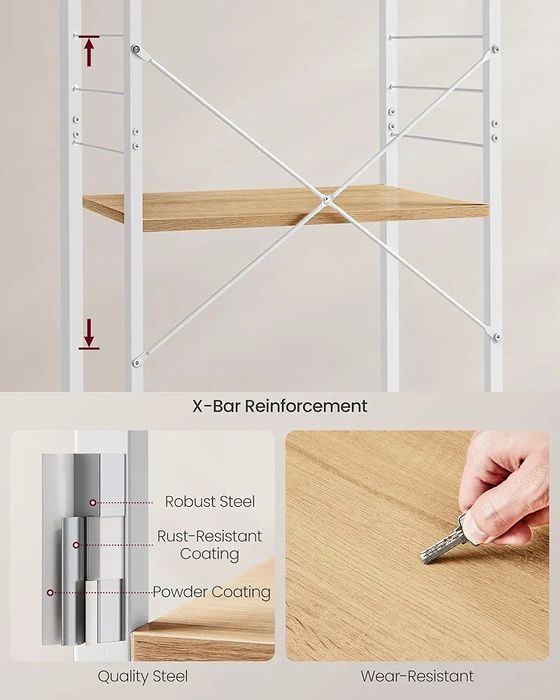 X-Bar Reinforcement

Robust Steel

Rust-Resistant Coating

Powder Coating

Quality Steel

Wear-Resistant