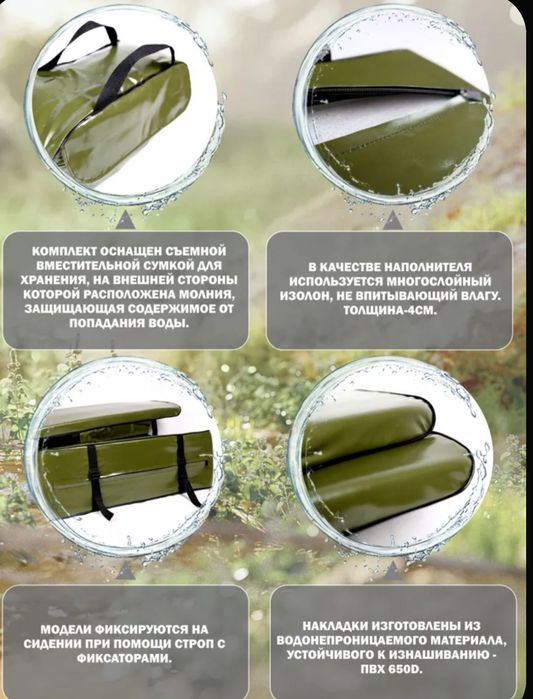 КОМПЛЕКТ ОСНАЩЕН СЪЕМНОЙ ВМЕСТИТЕЛЬНОЙ СУМКОЙ ДЛЯ ХРАНЕНИЯ, НА ВНЕШНЕЙ СТОРОНЫ КОТОРОЙ РАСПОЛОЖЕНА МОЛНИЯ, ЗАЩИЩАЮЩАЯ СОДЕРЖИМОЕ ОТ ПОПАДАНИЯ ВОДЫ.

В КАЧЕСТВЕ НАПОЛНИТЕЛЯ ИСПОЛЬЗУЕТСЯ МНОГОСЛОЙНЫЙ ИЗОЛОН, НЕ ВПИТЫВАЮЩИЙ ВЛАГУ. ТОЛЩИНА-4СМ.

МОДЕЛИ ФИКСИРУЮТСЯ НА СИДЕНИИ ПРИ ПОМОЩИ СТРОП С ФИКСАТОРАМИ.

НАКЛАДКИ ИЗГОТОВЛЕНЫ ИЗ ВОДОНЕПРОНИЦАЕМОГО МАТЕРИАЛА, УСТОЙЧИВОГО К ИЗНАШИВАНИЮ - ПВХ 650D.