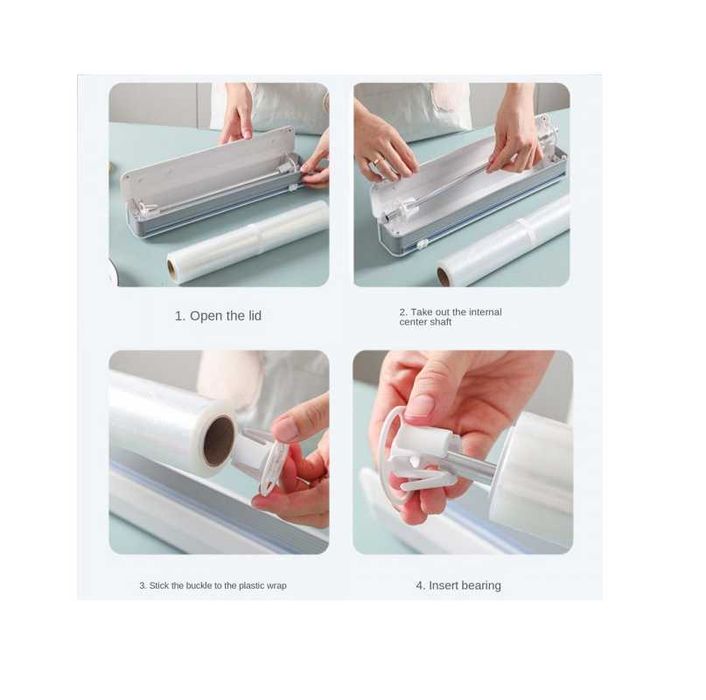 1. Open the lid

2. Take out the internal center shaft

3. Stick the buckle to the plastic wrap

4. Insert bearing