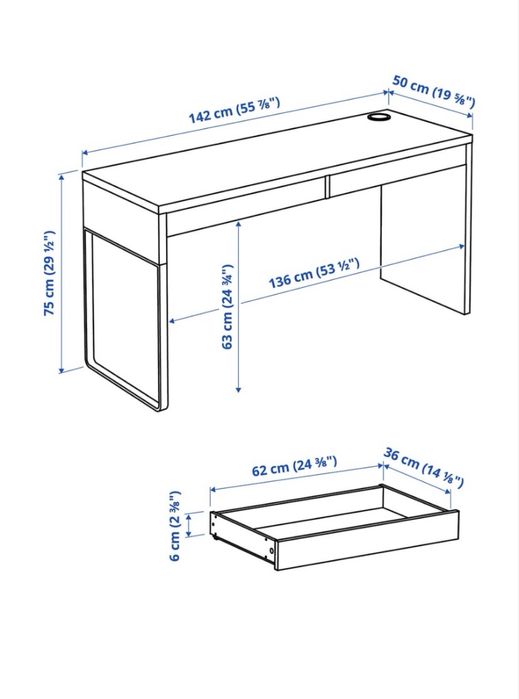 142 cm (55 ⅞")

50 cm (19 ⅝")

75 cm (29 ½")

63 cm (24 ¾")

136 cm (53 ½")

62 cm (24 ⅜")

36 cm (14 ⅛")

6 cm (2 ⅜")