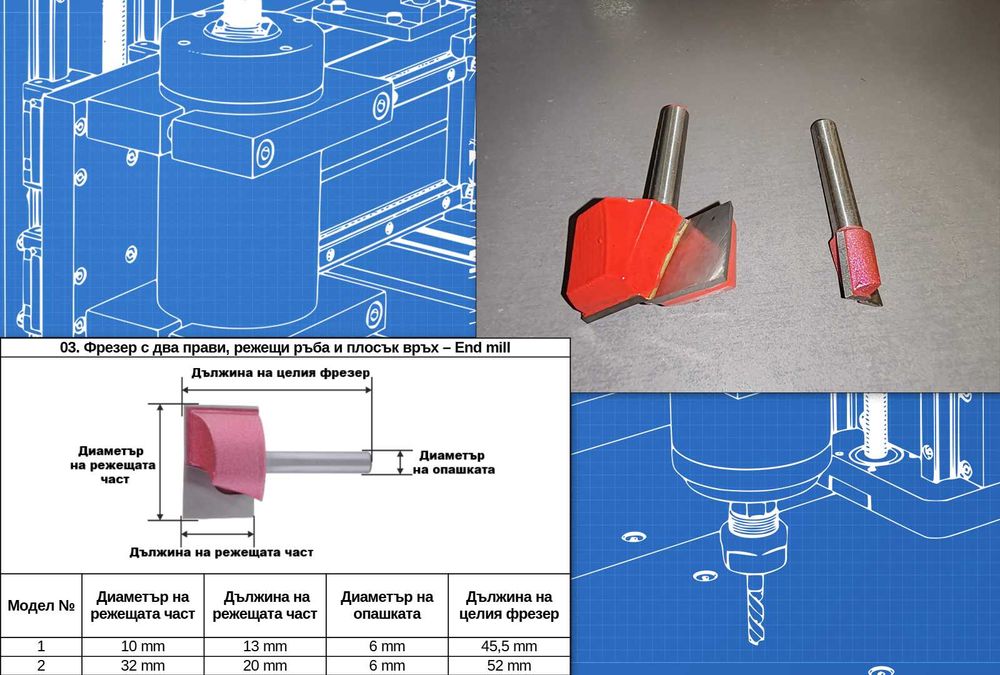 03. Фрезер с два прави, режещи ръба и плосък връх – End mill

Дължина на целия фрезер

Диаметър на режещата част

Диаметър на опашката

Дължина на режещата част

| Модел № | Диаметър на режещата част | Дължина на режещата част | Диаметър на опашката | Дължина на целия фрезер |
|---|---|---|---|---|
| 1 | 10 mm | 13 mm | 6 mm | 45,5 mm |
| 2 | 32 mm | 20 mm | 6 mm | 52 mm |