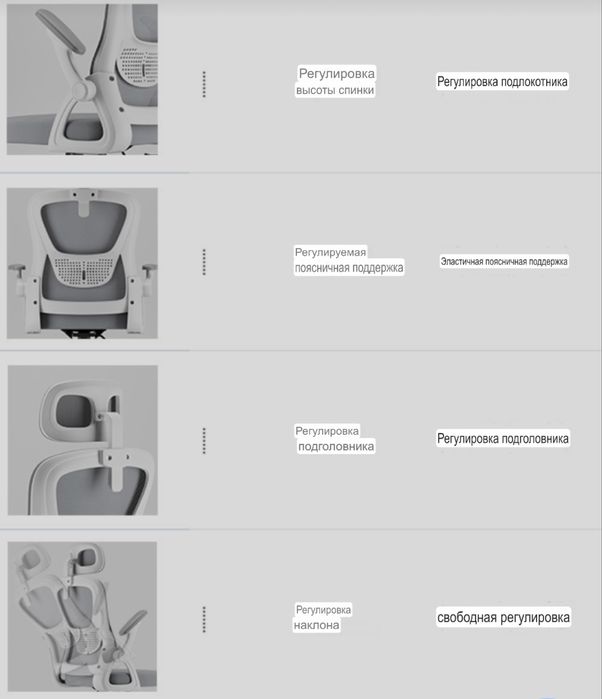 Регулировка высоты спинки

Регулировка подлокотника

Регулируемая поясничная поддержка

Эластичная поясничная поддержка

Регулировка подголовника

Регулировка подголовника

Регулировка наклона

свободная регулировка