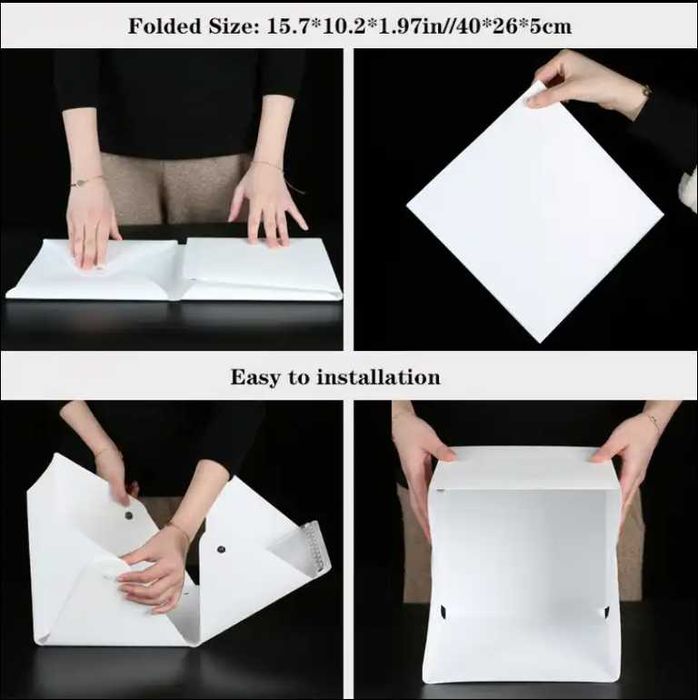 Folded Size: 15.7*10.2*1.97in//40*26*5cm

Easy to installation