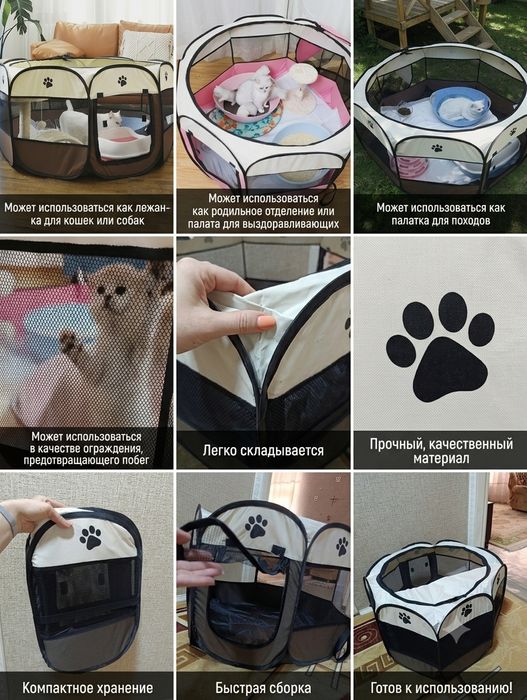 Может использоваться как лежанка для кошек или собак

Может использоваться как родильное отделение или палата для выздоравливающих

Может использоваться как палатка для походов

Может использоваться в качестве ограждения, предотвращающего побег

Легко складывается

Прочный, качественный материал

Компактное хранение

Быстрая сборка

Готов к использованию!