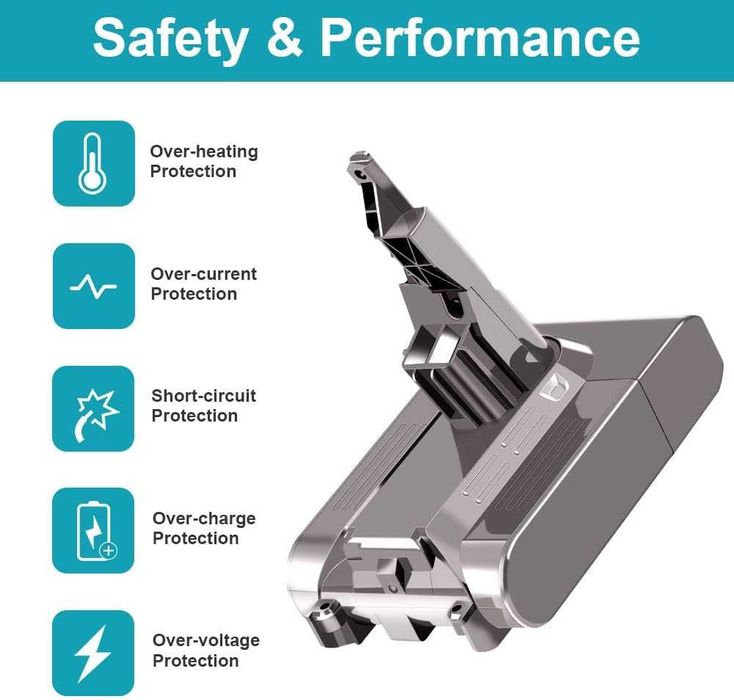 Safety & Performance

Over-heating Protection

Over-current Protection

Short-circuit Protection

Over-charge Protection

Over-voltage Protection