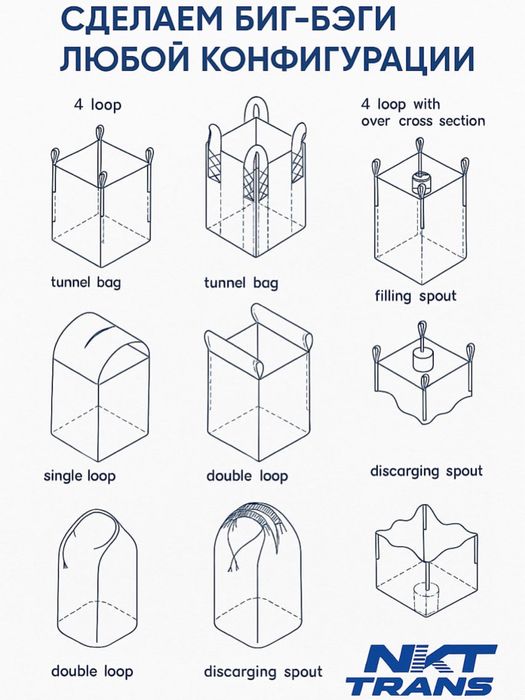 СДЕЛАЕМ БИГ-БЭГИ ЛЮБОЙ КОНФИГУРАЦИИ

4 loop

4 loop with over cross section

tunnel bag

tunnel bag

filling spout

single loop

double loop

discarging spout

double loop

discarging spout

NKT TRANS