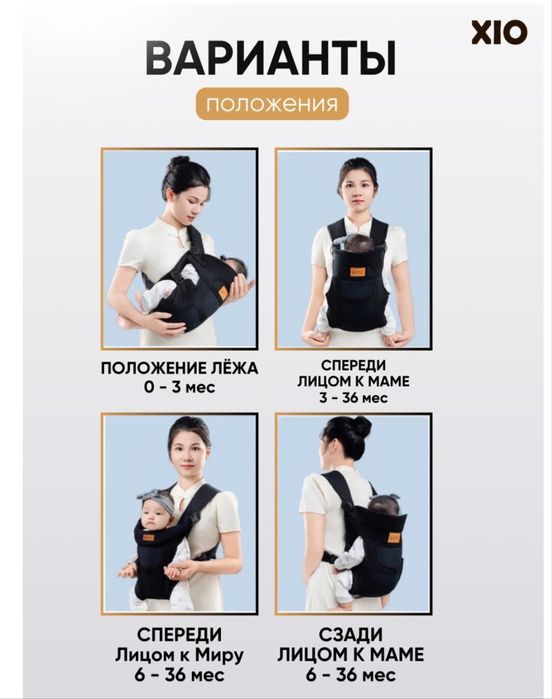 XIO

ВАРИАНТЫ

положения

ПОЛОЖЕНИЕ ЛЁЖА
0 - 3 мес

СПЕРЕДИ
ЛИЦОМ К МАМЕ
3 - 36 мес

СПЕРЕДИ
Лицом к Миру
6 - 36 мес

СЗАДИ
ЛИЦОМ К МАМЕ
6 - 36 мес