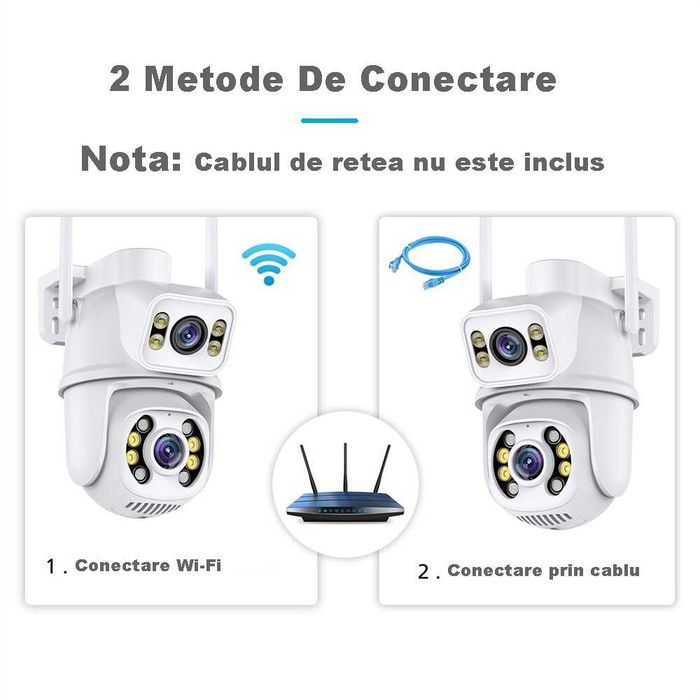 2 Metode De Conectare

Nota: Cablul de retea nu este inclus

1 . Conectare Wi-Fi

2 . Conectare prin cablu