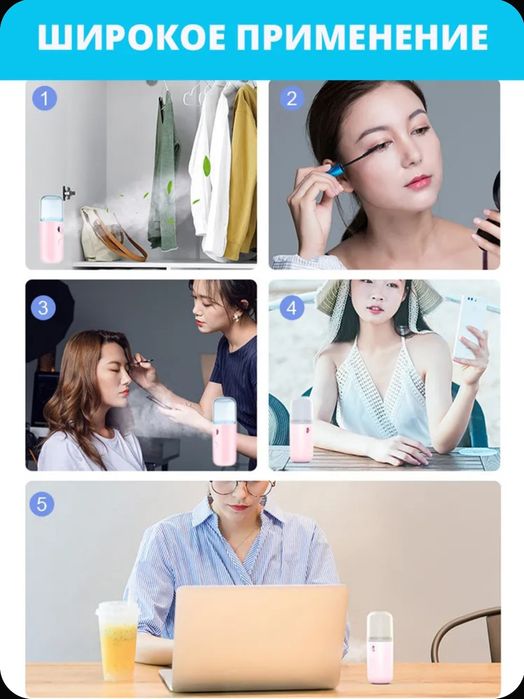 ШИРОКОЕ ПРИМЕНЕНИЕ

1

2

3

4

5