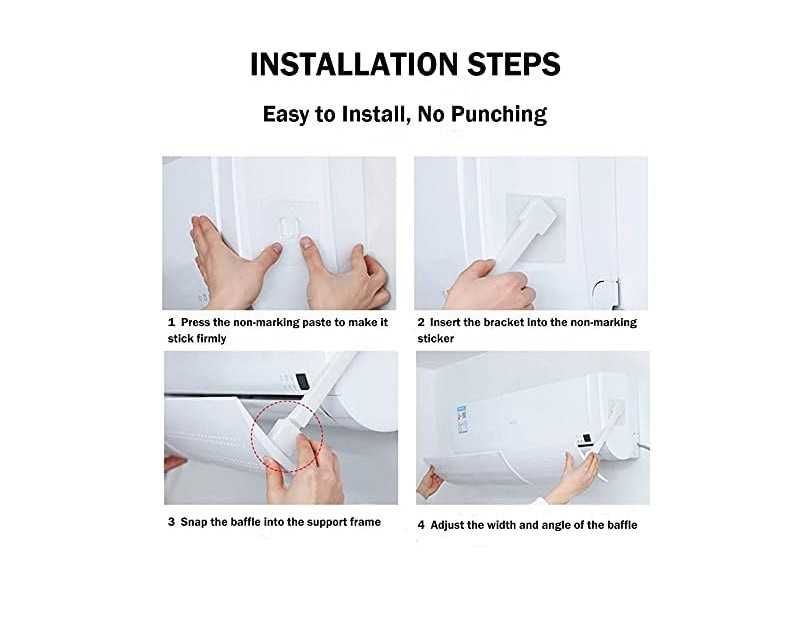 INSTALLATION STEPS

Easy to Install, No Punching

1 Press the non-marking paste to make it stick firmly

2 Insert the bracket into the non-marking sticker

3 Snap the baffle into the support frame

4 Adjust the width and angle of the baffle