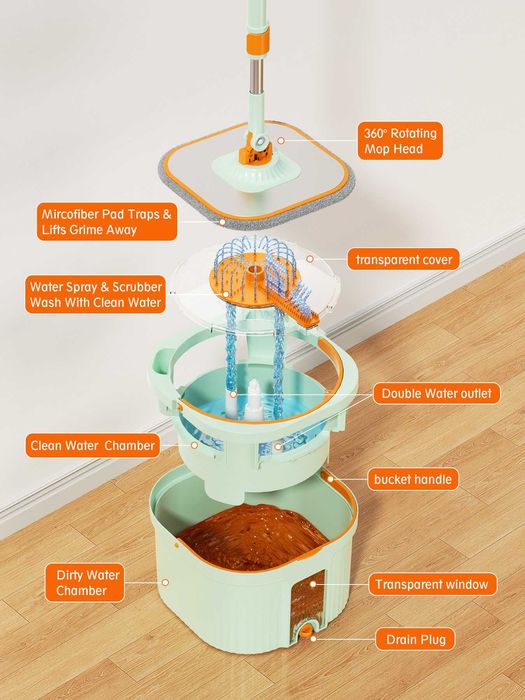 360° Rotating Mop Head

Mircofiber Pad Traps & Lifts Grime Away

transparent cover

Water Spray & Scrubber Wash With Clean Water

Double Water outlet

Clean Water  Chamber

bucket handle

Dirty Water Chamber

Transparent window

Drain Plug