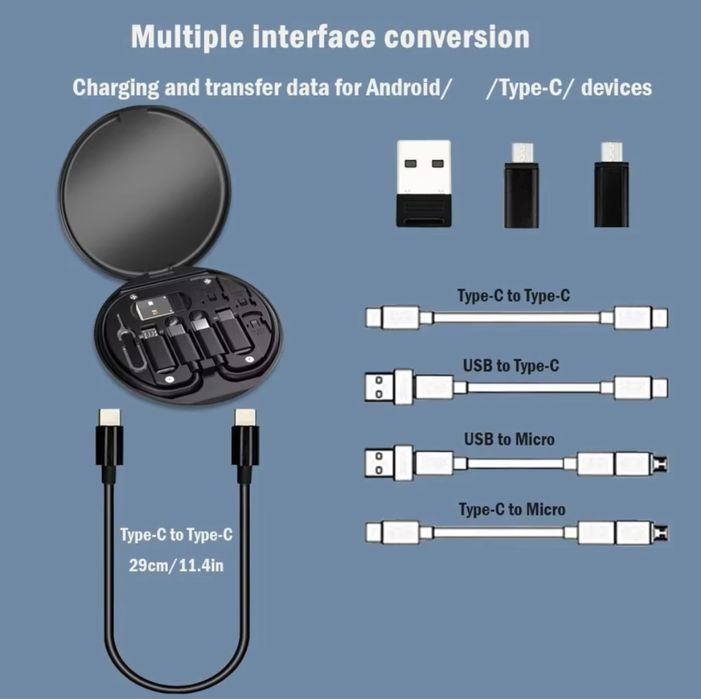 Multiple interface conversion

Charging and transfer data for Android/ /Type-C/ devices

Type-C to Type-C

USB to Type-C

USB to Micro

Type-C to Micro

Type-C to Type-C

29cm/11.4in