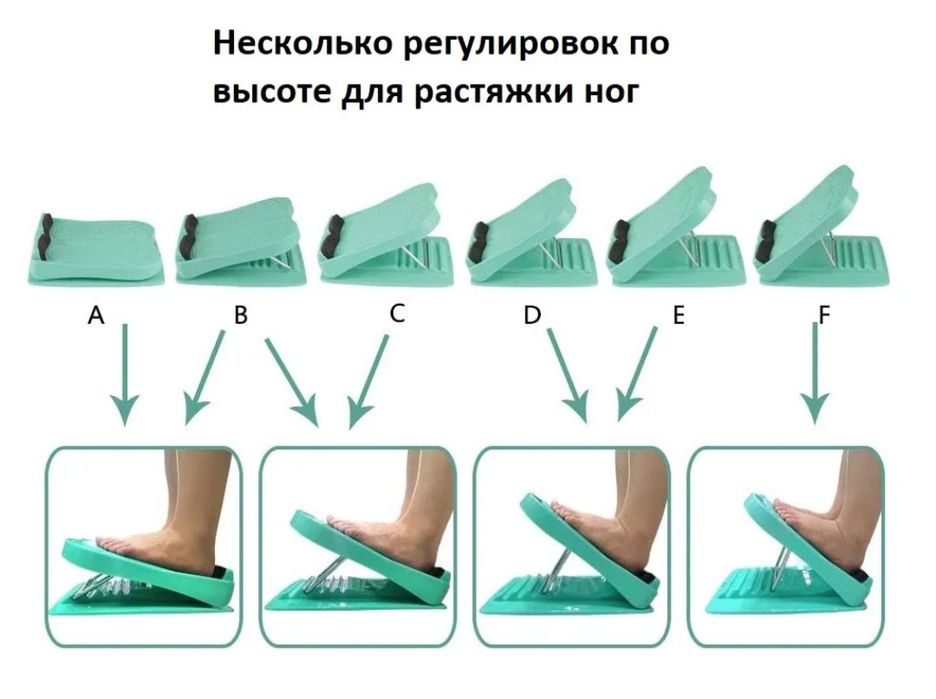 Несколько регулировок по высоте для растяжки ног

A B C D E F