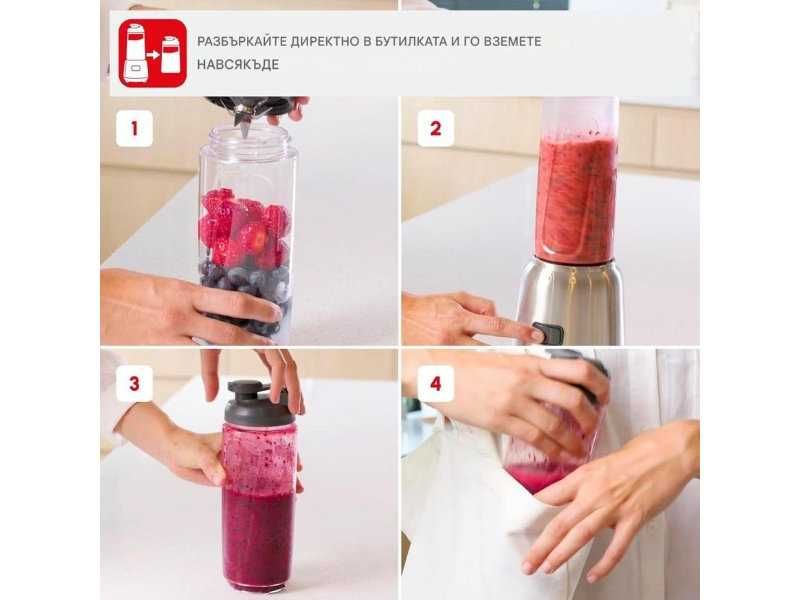 РАЗБЪРКАЙТЕ ДИРЕКТНО В БУТИЛКАТА И ГО ВЗЕМЕТЕ НАВСЯКЪДЕ

1

2

3

4