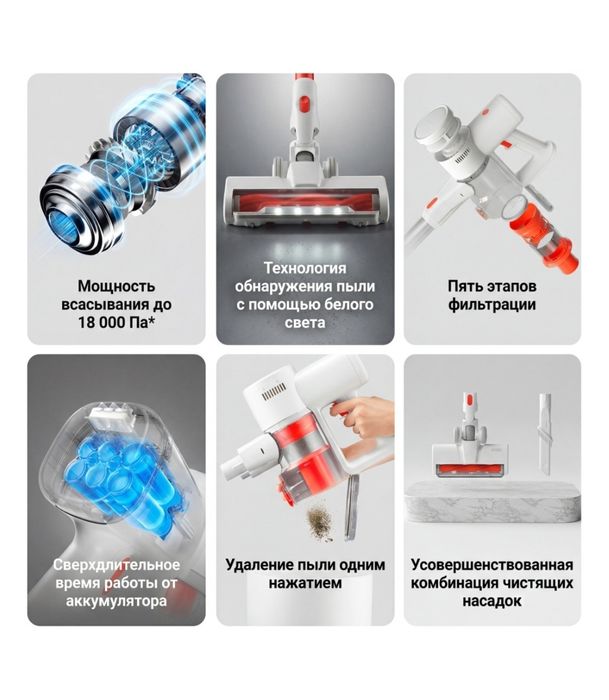 Мощность всасывания до 18 000 Па*

Технология обнаружения пыли с помощью белого света

Пять этапов фильтрации

Сверхдлительное время работы от аккумулятора

Удаление пыли одним нажатием

Усовершенствованная комбинация чистящих насадок