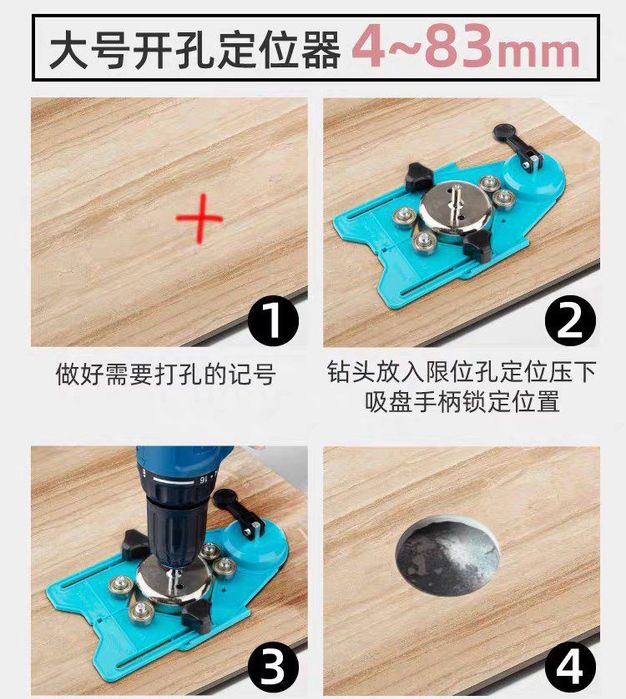 大号开孔定位器 4~83mm

1
做好需要打孔的记号

2
钻头放入限位孔定位压下吸盘手柄锁定位置

3

4