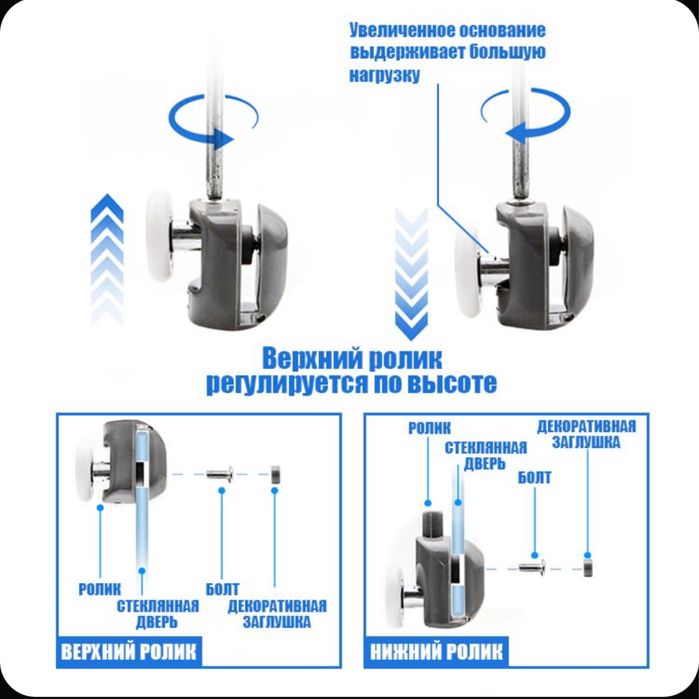 Увеличенное основание выдерживает большую нагрузку

Верхний ролик регулируется по высоте

РОЛИК
СТЕКЛЯННАЯ ДВЕРЬ
БОЛТ
ДЕКОРАТИВНАЯ ЗАГЛУШКА

ВЕРХНИЙ РОЛИК

РОЛИК
СТЕКЛЯННАЯ ДВЕРЬ
БОЛТ
ДЕКОРАТИВНАЯ ЗАГЛУШКА

НИЖНИЙ РОЛИК