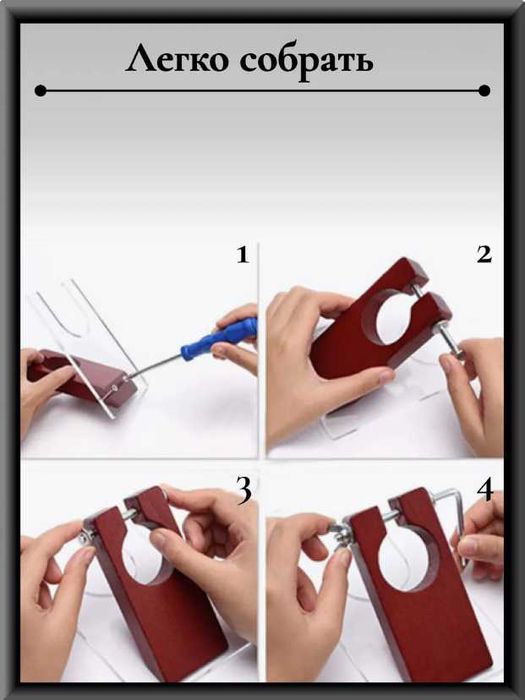 Легко собрать

1

2

3

4