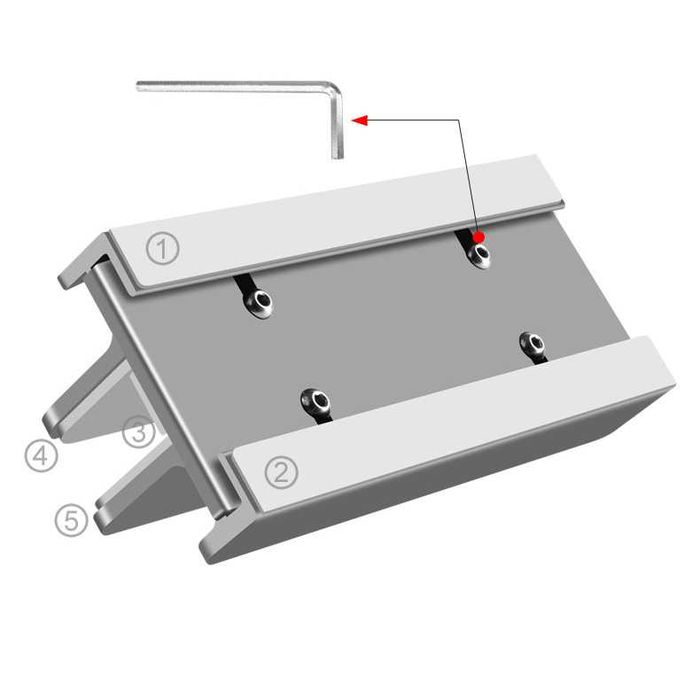 ①
②
③
④
⑤