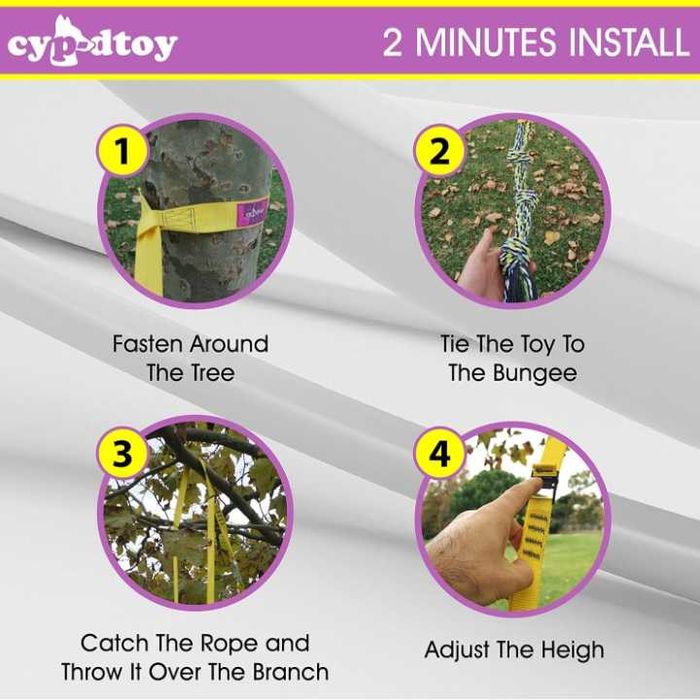 cypdtoy

2 MINUTES INSTALL

1

Fasten Around The Tree

2

Tie The Toy To The Bungee

3

Catch The Rope and Throw It Over The Branch

4

Adjust The Heigh