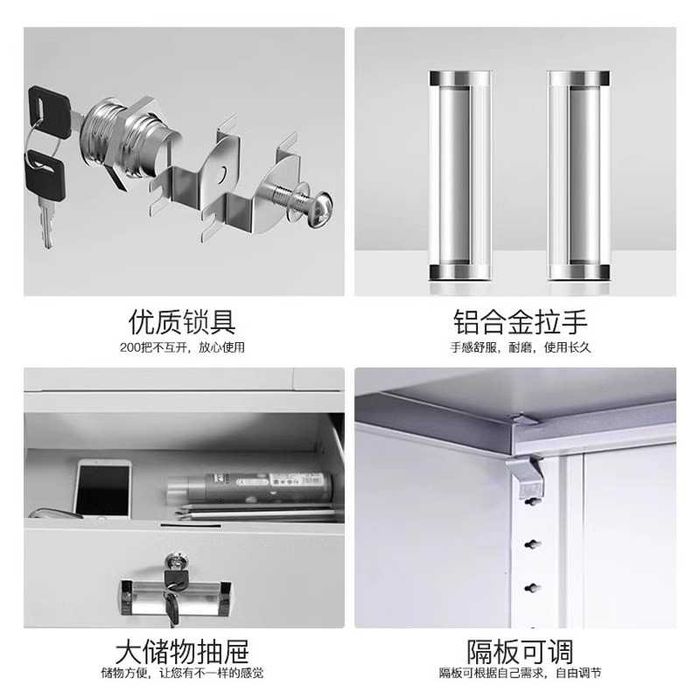 优质锁具
200把不互开，放心使用

铝合金拉手
手感舒服，耐磨，使用长久

大储物抽屉
储物方便，让您有不一样的感觉

隔板可调
隔板可根据自己需求，自由调节