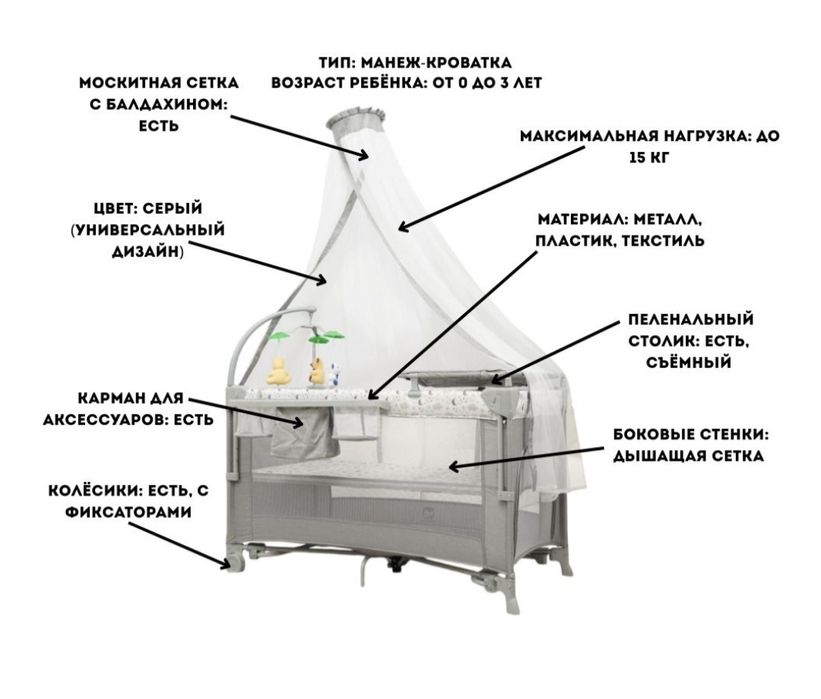 ТИП: МАНЕЖ-КРОВАТКА
ВОЗРАСТ РЕБЁНКА: ОТ 0 ДО 3 ЛЕТ

МОСКИТНАЯ СЕТКА С БАЛДАХИНОМ: ЕСТЬ

МАКСИМАЛЬНАЯ НАГРУЗКА: ДО 15 КГ

ЦВЕТ: СЕРЫЙ (УНИВЕРСАЛЬНЫЙ ДИЗАЙН)

МАТЕРИАЛ: МЕТАЛЛ, ПЛАСТИК, ТЕКСТИЛЬ

ПЕЛЕНАЛЬНЫЙ СТОЛИК: ЕСТЬ, СЪЁМНЫЙ

КАРМАН ДЛЯ АКСЕССУАРОВ: ЕСТЬ

БОКОВЫЕ СТЕНКИ: ДЫШАЩАЯ СЕТКА

КОЛЁСИКИ: ЕСТЬ, С ФИКСАТОРАМИ