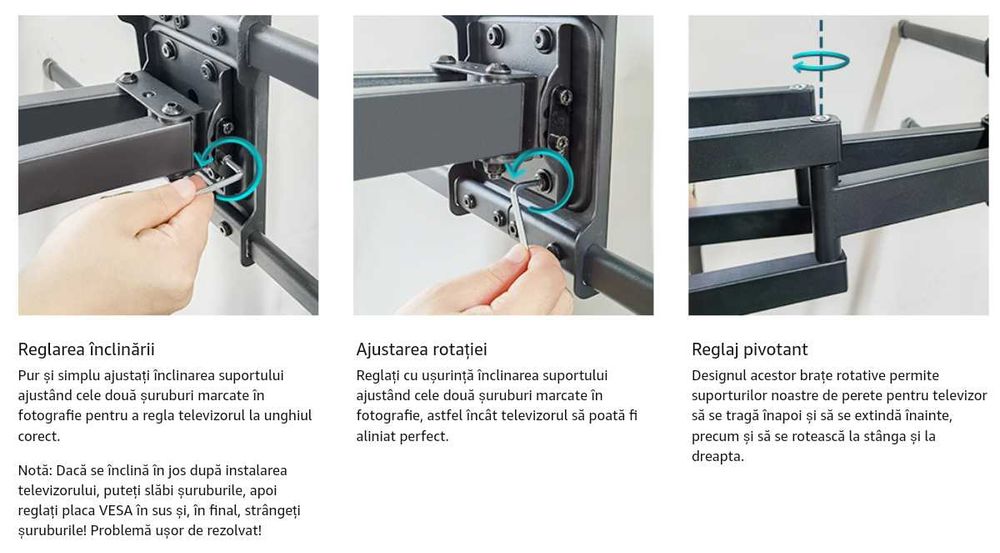 Reglarea înclinării

Pur și simplu ajustați înclinarea suportului ajustând cele două șuruburi marcate în fotografie pentru a regla televizorul la unghiul corect.

Notă: Dacă se înclină în jos după instalarea televizorului, puteți slăbi șuruburile, apoi reglați placa VESA în sus și, în final, strângeți șuruburile! Problemă ușor de rezolvat!

Ajustarea rotației

Reglați cu ușurință înclinarea suportului ajustând cele două șuruburi marcate în fotografie, astfel încât televizorul să poată fi aliniat perfect.

Reglaj pivotant

Designul acestor brațe rotative permite suporturilor noastre de perete pentru televizor să se tragă înapoi și să se extindă înainte, precum și să se rotească la stânga și la dreapta.