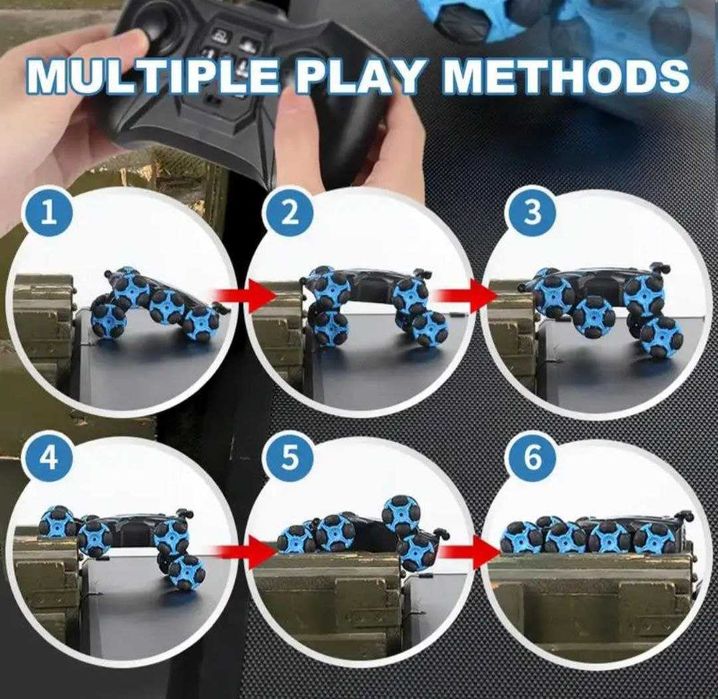 MULTIPLE PLAY METHODS

1

2

3

4

5

6