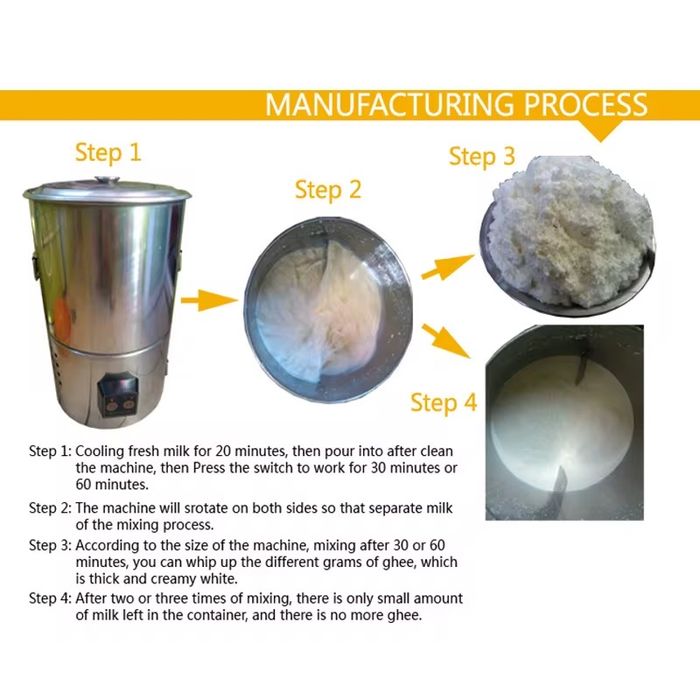 MANUFACTURING PROCESS

Step 1

Step 2

Step 3

Step 4

Step 1: Cooling fresh milk for 20 minutes, then pour into after clean the machine, then Press the switch to work for 30 minutes or 60 minutes.

Step 2: The machine will srotate on both sides so that separate milk of the mixing process.

Step 3: According to the size of the machine, mixing after 30 or 60 minutes, you can whip up the different grams of ghee, which is thick and creamy white.

Step 4: After two or three times of mixing, there is only small amount of milk left in the container, and there is no more ghee.