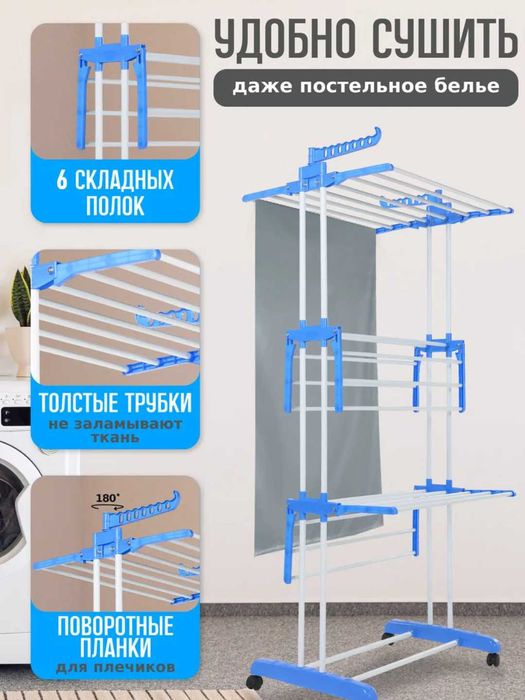 УДОБНО СУШИТЬ

даже постельное белье

6 СКЛАДНЫХ ПОЛОК

ТОЛСТЫЕ ТРУБКИ

не заламывают ткань

180°

ПОВОРОТНЫЕ ПЛАНКИ

для плечиков