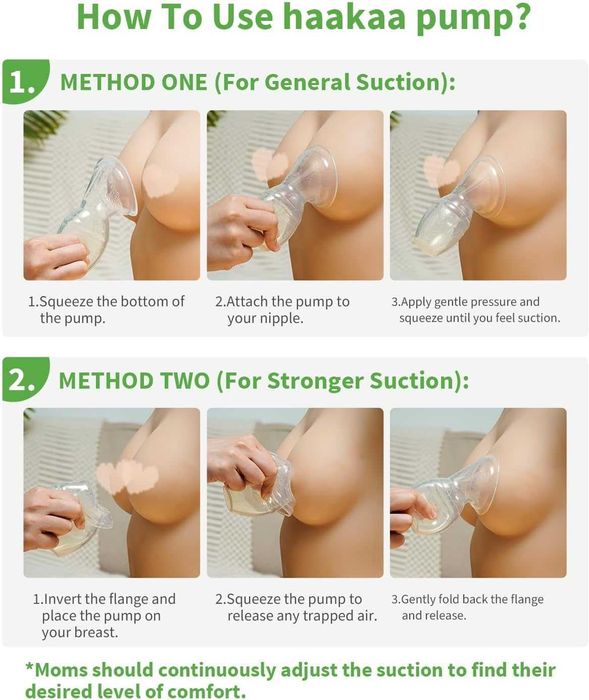 How To Use haakaa pump?

1. METHOD ONE (For General Suction):

1.Squeeze the bottom of the pump.

2.Attach the pump to your nipple.

3.Apply gentle pressure and squeeze until you feel suction.

2. METHOD TWO (For Stronger Suction):

1.Invert the flange and place the pump on your breast.

2.Squeeze the pump to release any trapped air.

3.Gently fold back the flange and release.

*Moms should continuously adjust the suction to find their desired level of comfort.