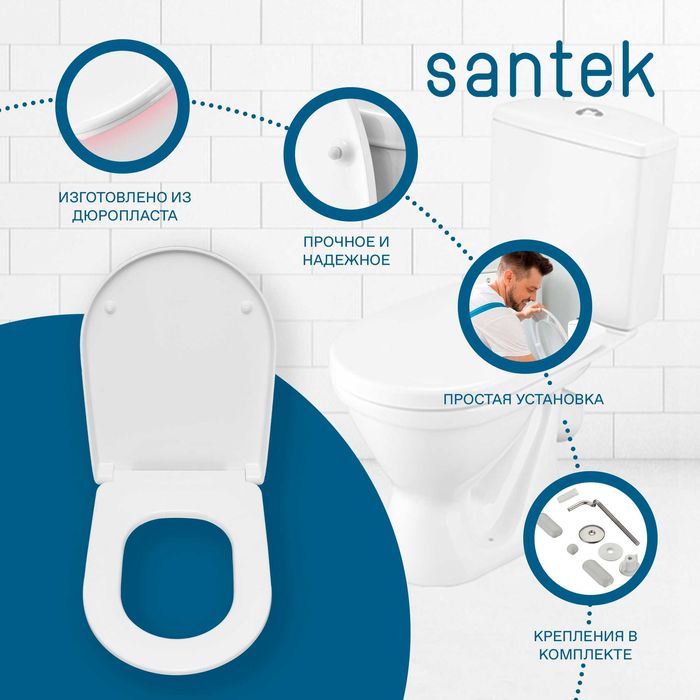 santek

ИЗГОТОВЛЕНО ИЗ ДЮРОПЛАСТА

ПРОЧНОЕ И НАДЕЖНОЕ

ПРОСТАЯ УСТАНОВКА

КРЕПЛЕНИЯ В КОМПЛЕКТЕ