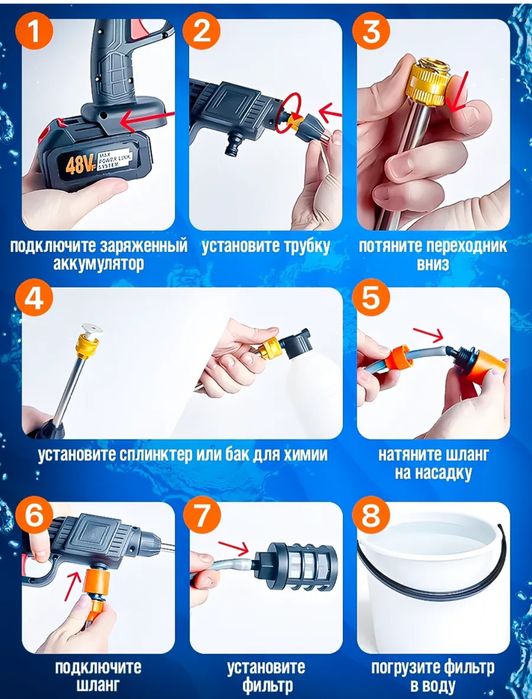 1

48V MAX POWER LOCK SYSTEM

подключите заряженный аккумулятор

2

установите трубку

3

потяните переходник вниз

4

установите сплинктер или бак для химии

5

натяните шланг на насадку

6

подключите шланг

7

установите фильтр

8

погрузите фильтр в воду