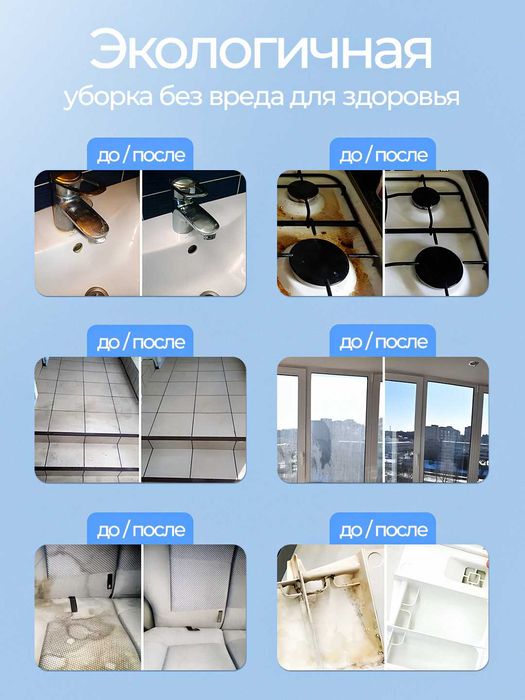 Экологичная
уборка без вреда для здоровья

до / после

до / после

до / после

до / после

до / после

до / после