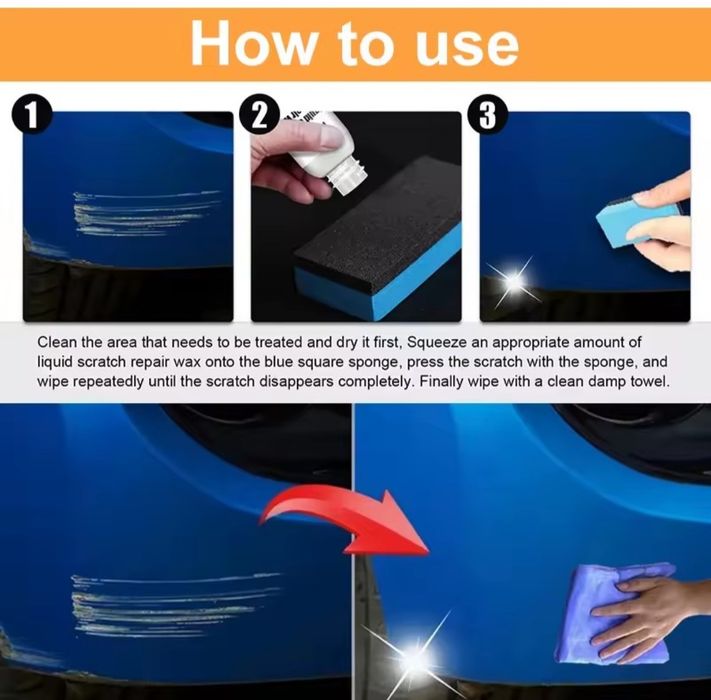 How to use

1

2

3

Clean the area that needs to be treated and dry it first, Squeeze an appropriate amount of liquid scratch repair wax onto the blue square sponge, press the scratch with the sponge, and wipe repeatedly until the scratch disappears completely. Finally wipe with a clean damp towel.