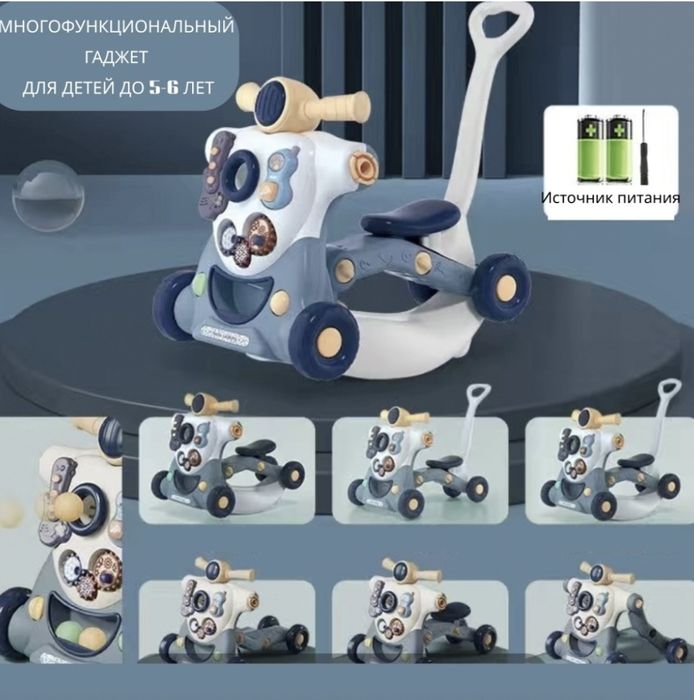 МНОГОФУНКЦИОНАЛЬНЫЙ ГАДЖЕТ ДЛЯ ДЕТЕЙ ДО 5-6 ЛЕТ

Источник питания