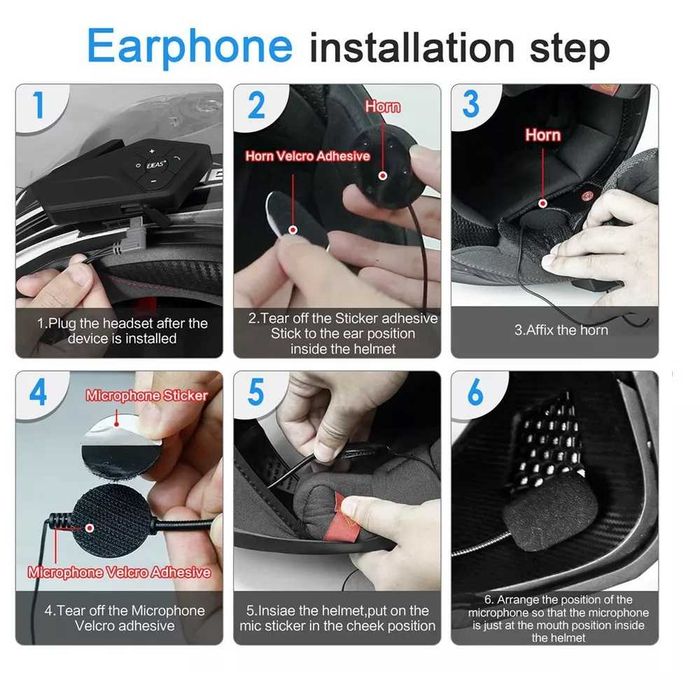 Earphone installation step

1

EJEAS

1.Plug the headset after the device is installed

2

Horn

Horn Velcro Adhesive

2.Tear off the Sticker adhesive Stick to the ear position inside the helmet

3

Horn

3.Affix the horn

4

Microphone Sticker

Microphone Velcro Adhesive

4.Tear off the Microphone Velcro adhesive

5

5.Insiae the helmet,put on the mic sticker in the cheek position

6

6. Arrange the position of the microphone so that the microphone is just at the mouth position inside the helmet