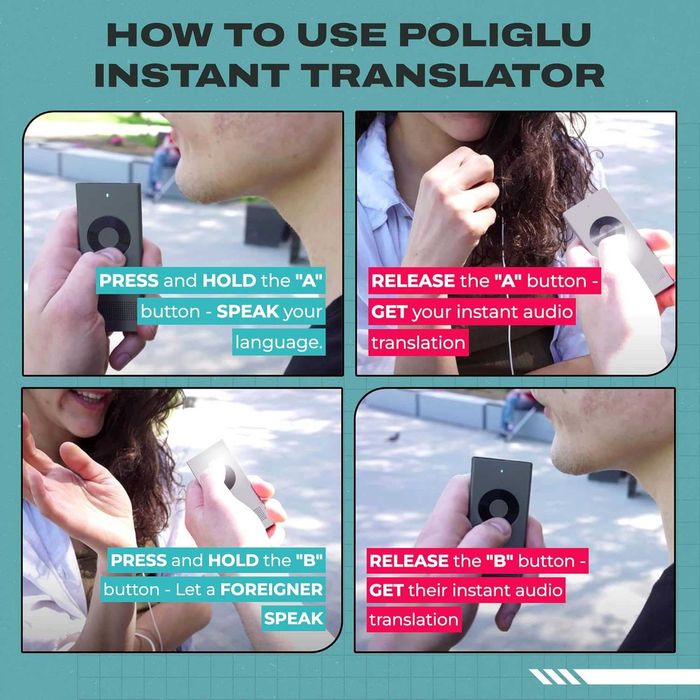 HOW TO USE POLIGLU INSTANT TRANSLATOR

PRESS and HOLD the "A" button - SPEAK your language.

RELEASE the "A" button - GET your instant audio translation

PRESS and HOLD the "B" button - Let a FOREIGNER SPEAK

RELEASE the "B" button - GET their instant audio translation