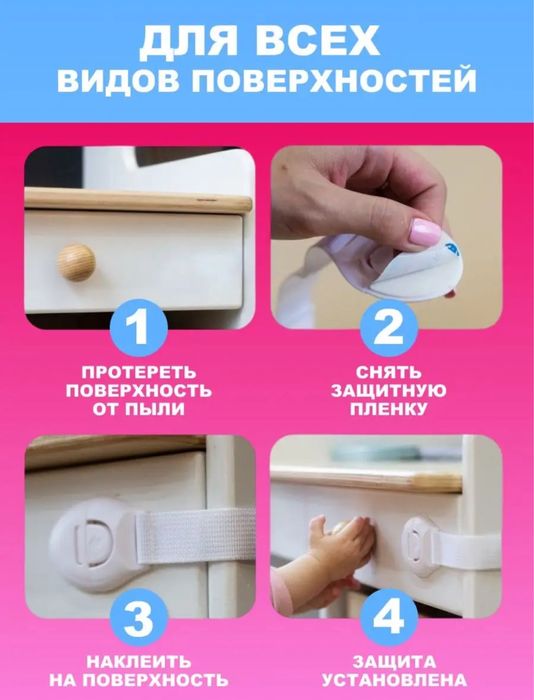 ДЛЯ ВСЕХ
ВИДОВ ПОВЕРХНОСТЕЙ

1
ПРОТЕРЕТЬ ПОВЕРХНОСТЬ ОТ ПЫЛИ

2
СНЯТЬ ЗАЩИТНУЮ ПЛЕНКУ

3
НАКЛЕИТЬ НА ПОВЕРХНОСТЬ

4
ЗАЩИТА УСТАНОВЛЕНА