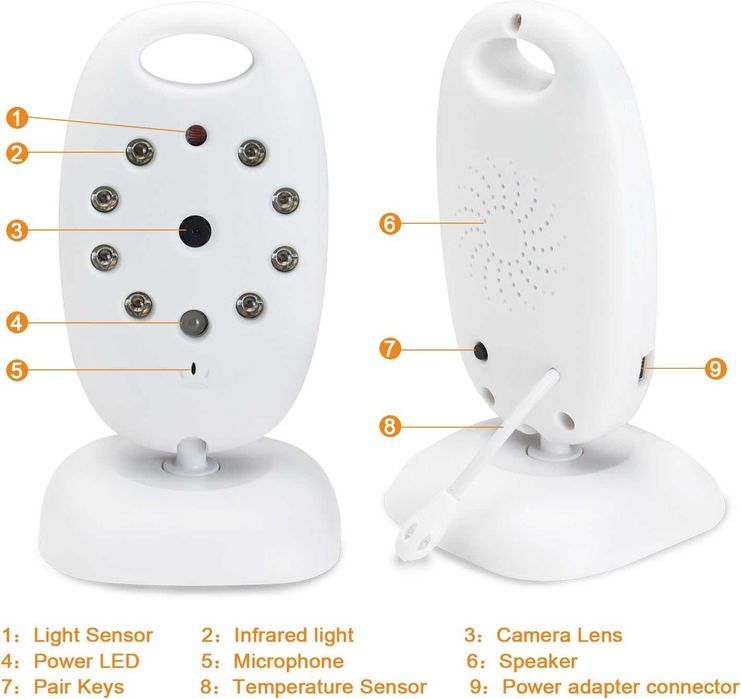 1
2
3
4
5
6
7
8
9

1: Light Sensor
2: Infrared light
3: Camera Lens
4: Power LED
5: Microphone
6: Speaker
7: Pair Keys
8: Temperature Sensor
9: Power adapter connector