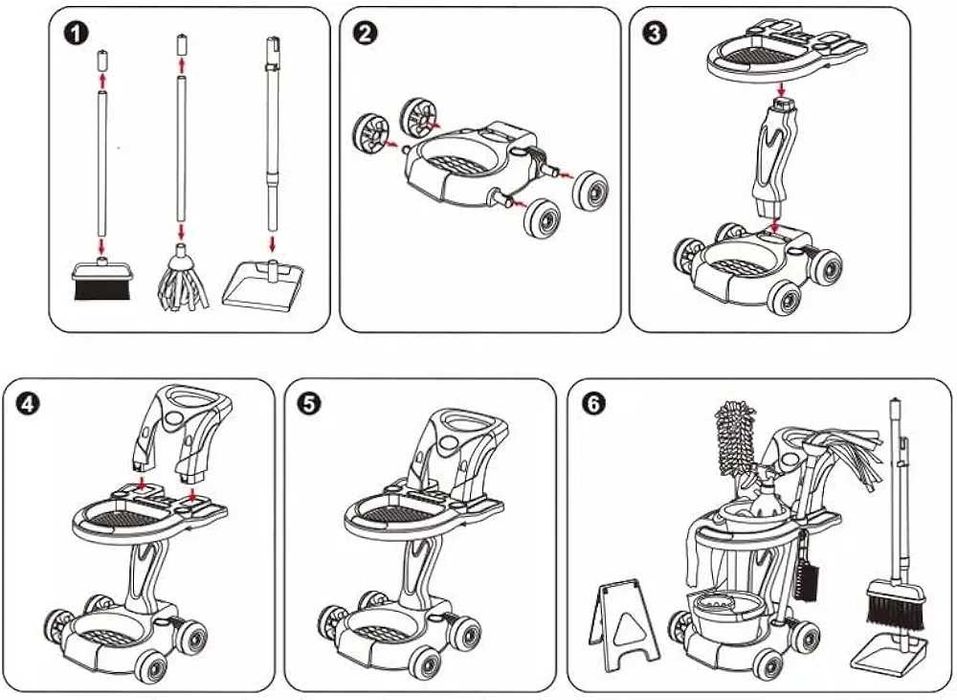 1
2
3
4
5
6