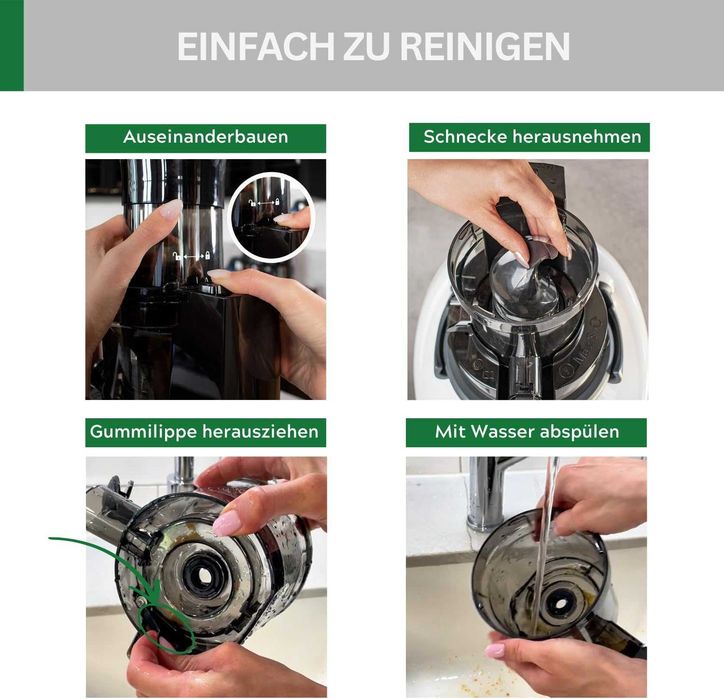 EINFACH ZU REINIGEN

Auseinanderbauen

Schnecke herausnehmen

Gummilippe herausziehen

Mit Wasser abspülen