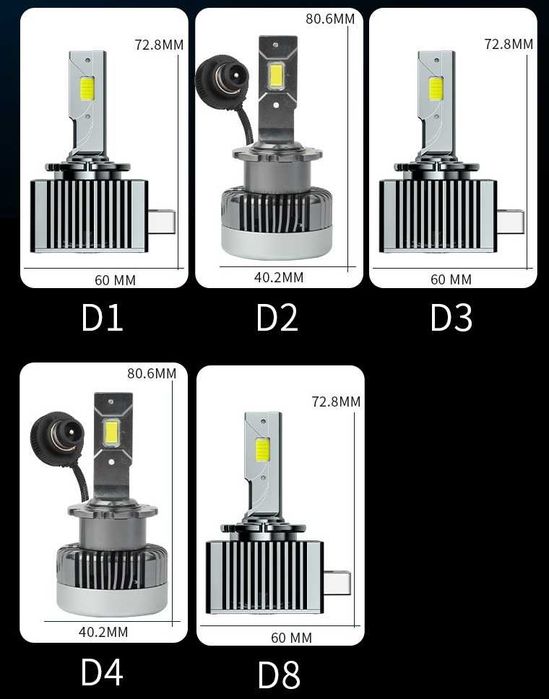 72.8MM
60 MM
D1

80.6MM
40.2MM
D2

72.8MM
60 MM
D3

80.6MM
40.2MM
D4

72.8MM
60 MM
D8