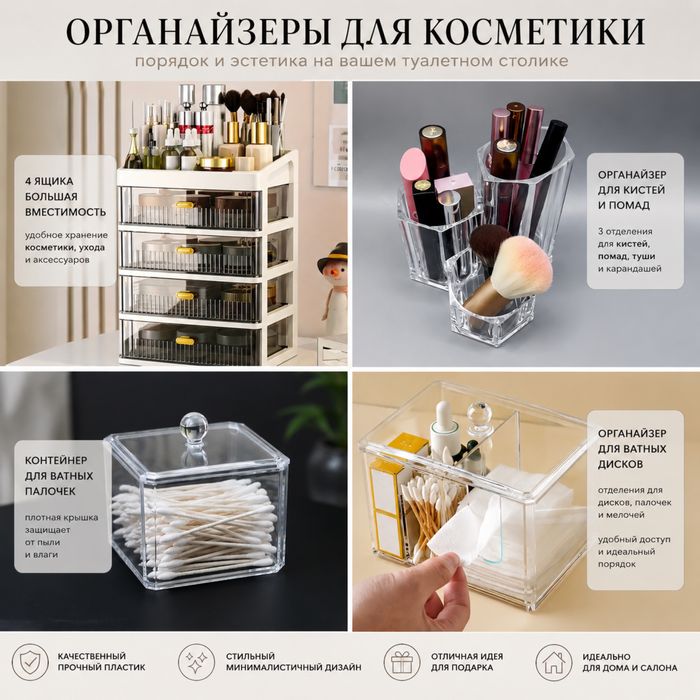 ОРГАНАЙЗЕРЫ ДЛЯ КОСМЕТИКИ

порядок и эстетика на вашем туалетном столике

4 ЯЩИКА БОЛЬШАЯ ВМЕСТИМОСТЬ

удобное хранение косметики, ухода и аксессуаров

ОРГАНАЙЗЕР ДЛЯ КИСТЕЙ И ПОМАД

3 отделения для кистей, помад, туши и карандашей

КОНТЕЙНЕР ДЛЯ ВАТНЫХ ПАЛОЧЕК

плотная крышка защищает от пыли и влаги

ОРГАНАЙЗЕР ДЛЯ ВАТНЫХ ДИСКОВ

отделения для дисков, палочек и мелочей

удобный доступ и идеальный порядок

КАЧЕСТВЕННЫЙ ПРОЧНЫЙ ПЛАСТИК

СТИЛЬНЫЙ МИНИМАЛИСТИЧНЫЙ ДИЗАЙН

ОТЛИЧНАЯ ИДЕЯ ДЛЯ ПОДАРКА

ИДЕАЛЬНО ДЛЯ ДОМА И САЛОНА