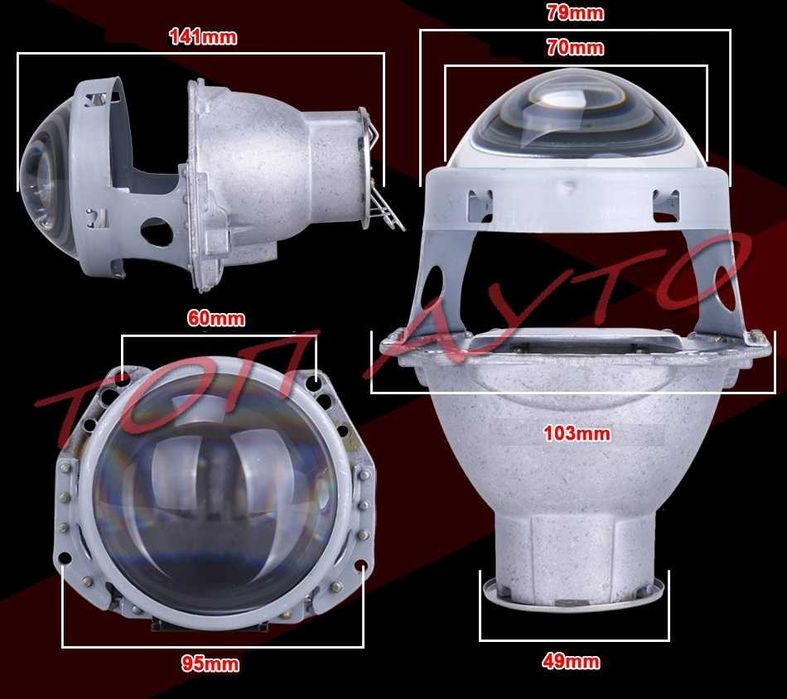 141mm

79mm

70mm

60mm

ТОП АУТО

103mm

95mm

49mm