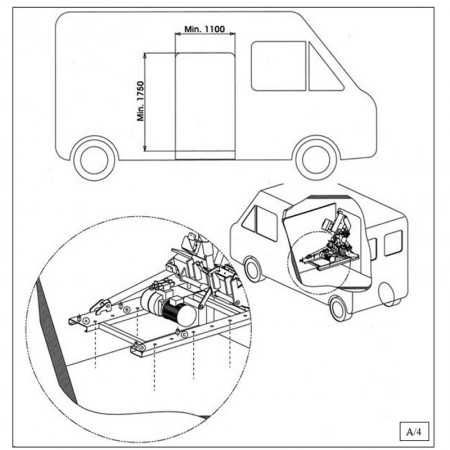 Min. 1100

Min. 1750

A/4