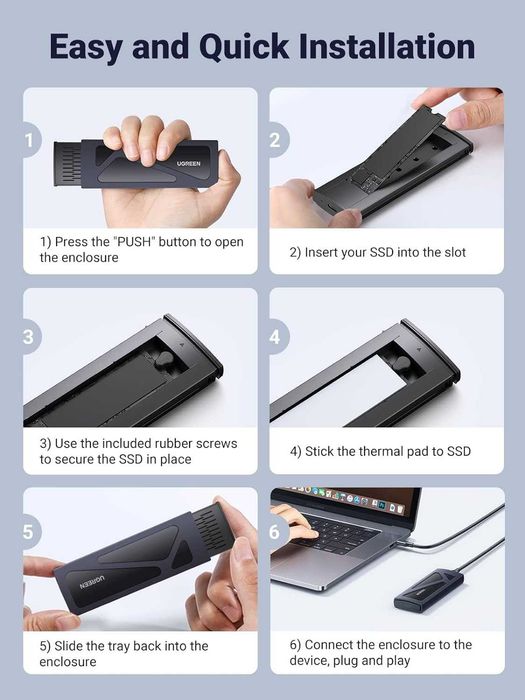 Easy and Quick Installation

1

UGREEN

1) Press the "PUSH" button to open the enclosure

2

2) Insert your SSD into the slot

3

3) Use the included rubber screws to secure the SSD in place

4

4) Stick the thermal pad to SSD

5

UGREEN

5) Slide the tray back into the enclosure

6

6) Connect the enclosure to the device, plug and play