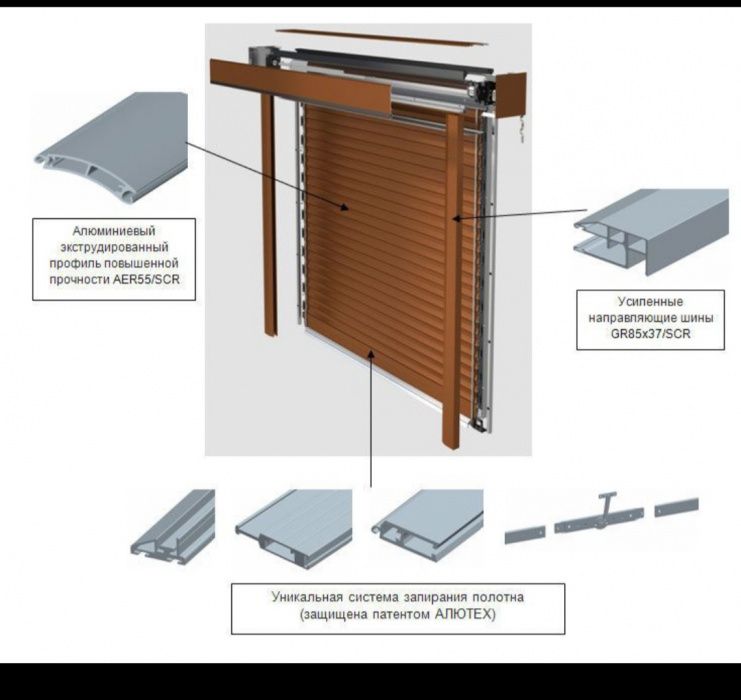 Алюминиевый экструдированный профиль повышенной прочности AER55/SCR

Усиленные направляющие шины GR85x37/SCR

Уникальная система запирания полотна (защищена патентом АЛЮТЕХ)