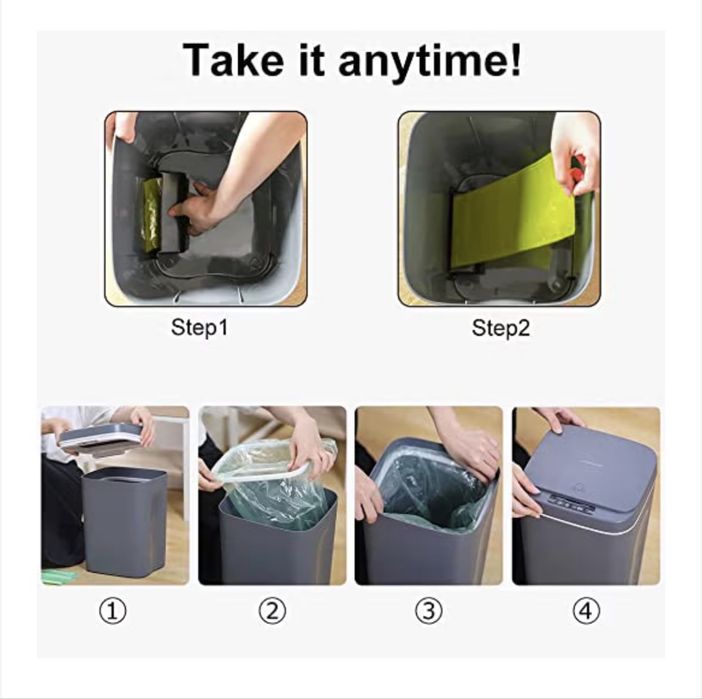 Take it anytime!

Step1

Step2

①

②

③

④